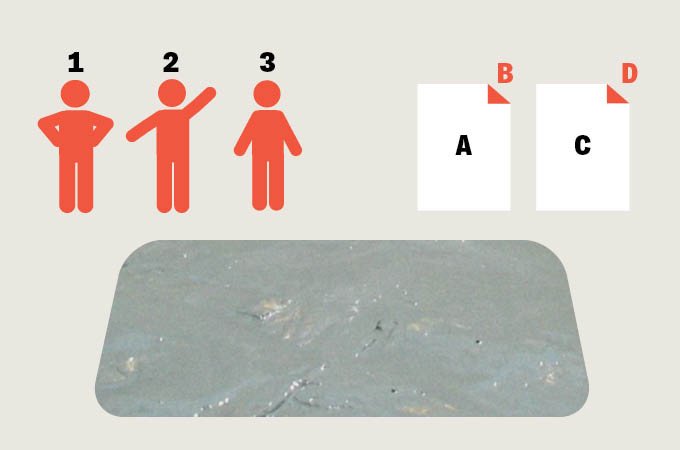 1 2 3

B
A

D
C